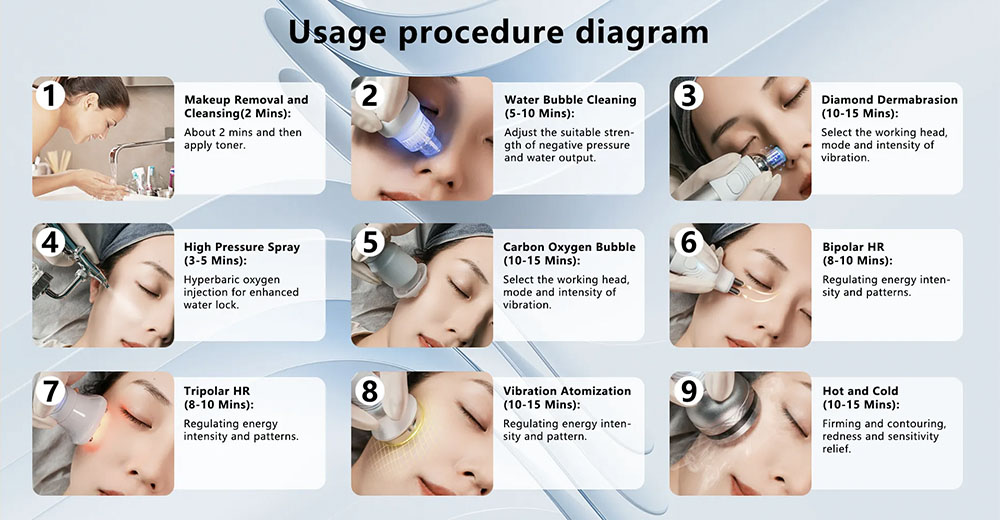 Usage procedure diagram

1

Makeup Removal and Cleansing(2 Mins):
About 2 mins and then apply toner.

2

Water Bubble Cleaning (5-10 Mins):
Adjust the suitable strength of negative pressure and water output.

3

Diamond Dermabrasion (10-15 Mins):
Select the working head, mode and intensity of vibration.

4

High Pressure Spray (3-5 Mins):
Hyperbaric oxygen injection for enhanced water lock.

5

Carbon Oxygen Bubble (10-15 Mins):
Select the working head, mode and intensity of vibration.

6

Bipolar HR (8-10 Mins):
Regulating energy intensity and patterns.

7

Tripolar HR (8-10 Mins):
Regulating energy intensity and patterns.

8

Vibration Atomization (10-15 Mins):
Regulating energy intensity and pattern.

9

Hot and Cold (10-15 Mins):
Firming and contouring, redness and sensitivity relief.